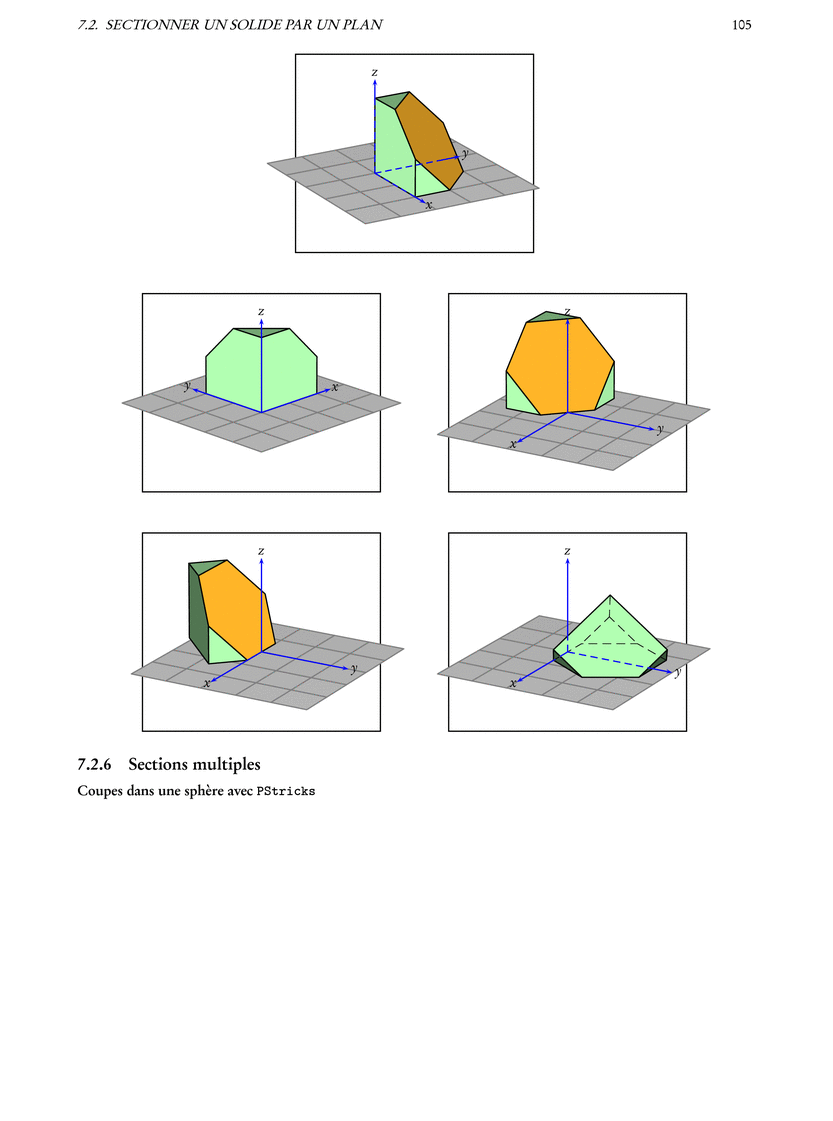 7.2. SECTIONNER UN SOLIDE PAR UN PLAN 105

z
y
x

z
y
x

z
y
x

z
y
x

z
y
x

7.2.6 Sections multiples

Coupes dans une sphère avec PStricks